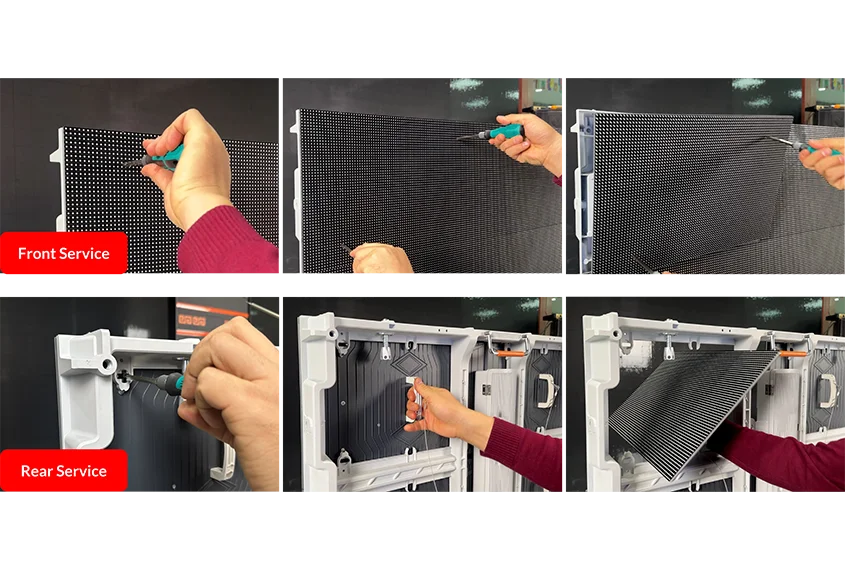 Front Service

Rear Service